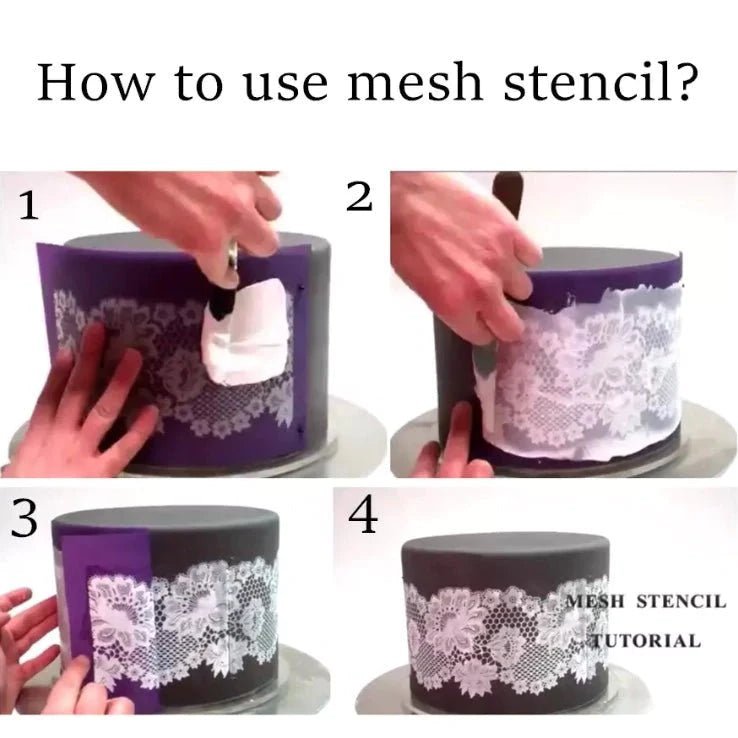 How to use mesh stencil?

1

2

3

4

MESH STENCIL
TUTORIAL