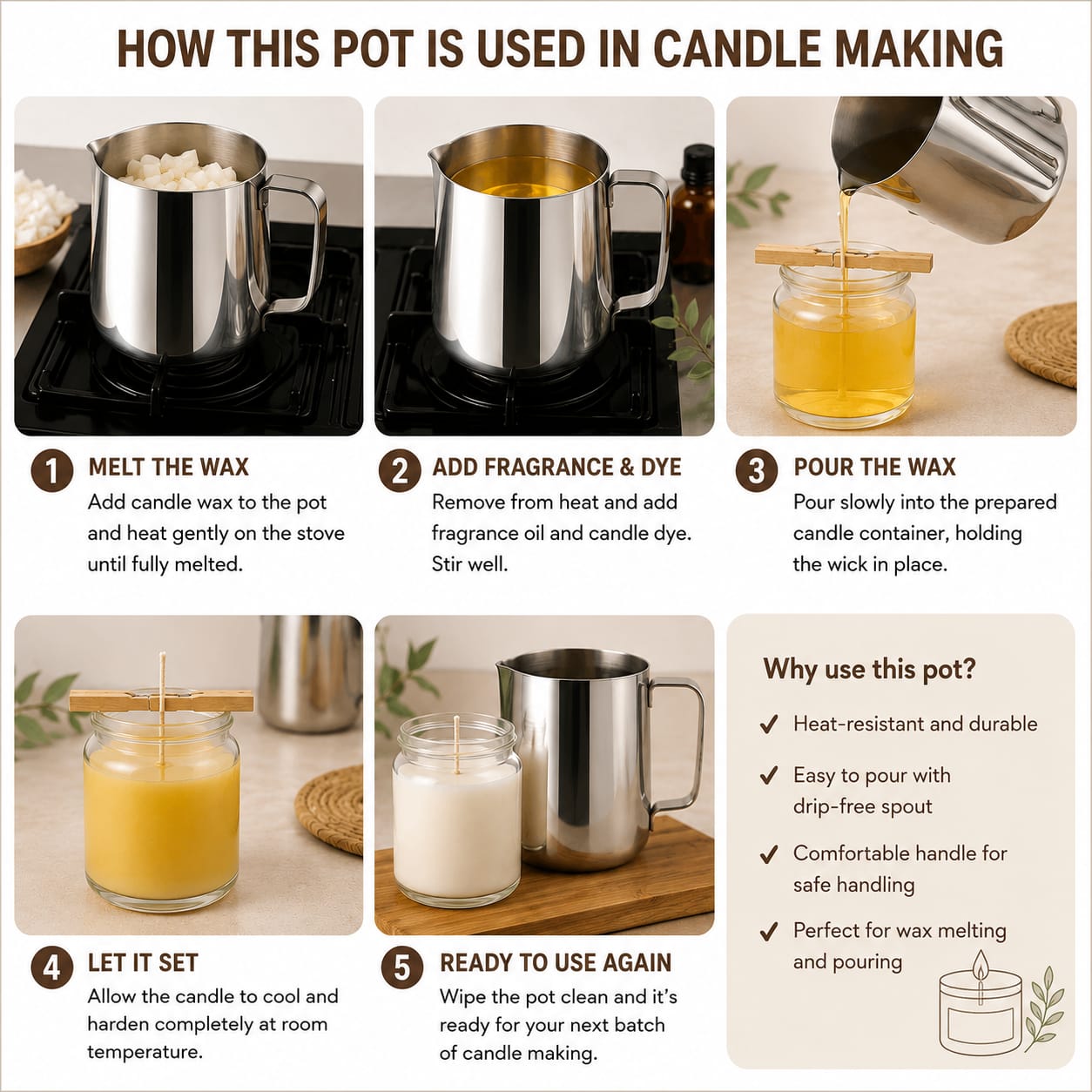 HOW THIS POT IS USED IN CANDLE MAKING

1 MELT THE WAX
Add candle wax to the pot and heat gently on the stove until fully melted.

2 ADD FRAGRANCE & DYE
Remove from heat and add fragrance oil and candle dye. Stir well.

3 POUR THE WAX
Pour slowly into the prepared candle container, holding the wick in place.

4 LET IT SET
Allow the candle to cool and harden completely at room temperature.

5 READY TO USE AGAIN
Wipe the pot clean and it's ready for your next batch of candle making.

Why use this pot?
✓ Heat-resistant and durable
✓ Easy to pour with drip-free spout
✓ Comfortable handle for safe handling
✓ Perfect for wax melting and pouring