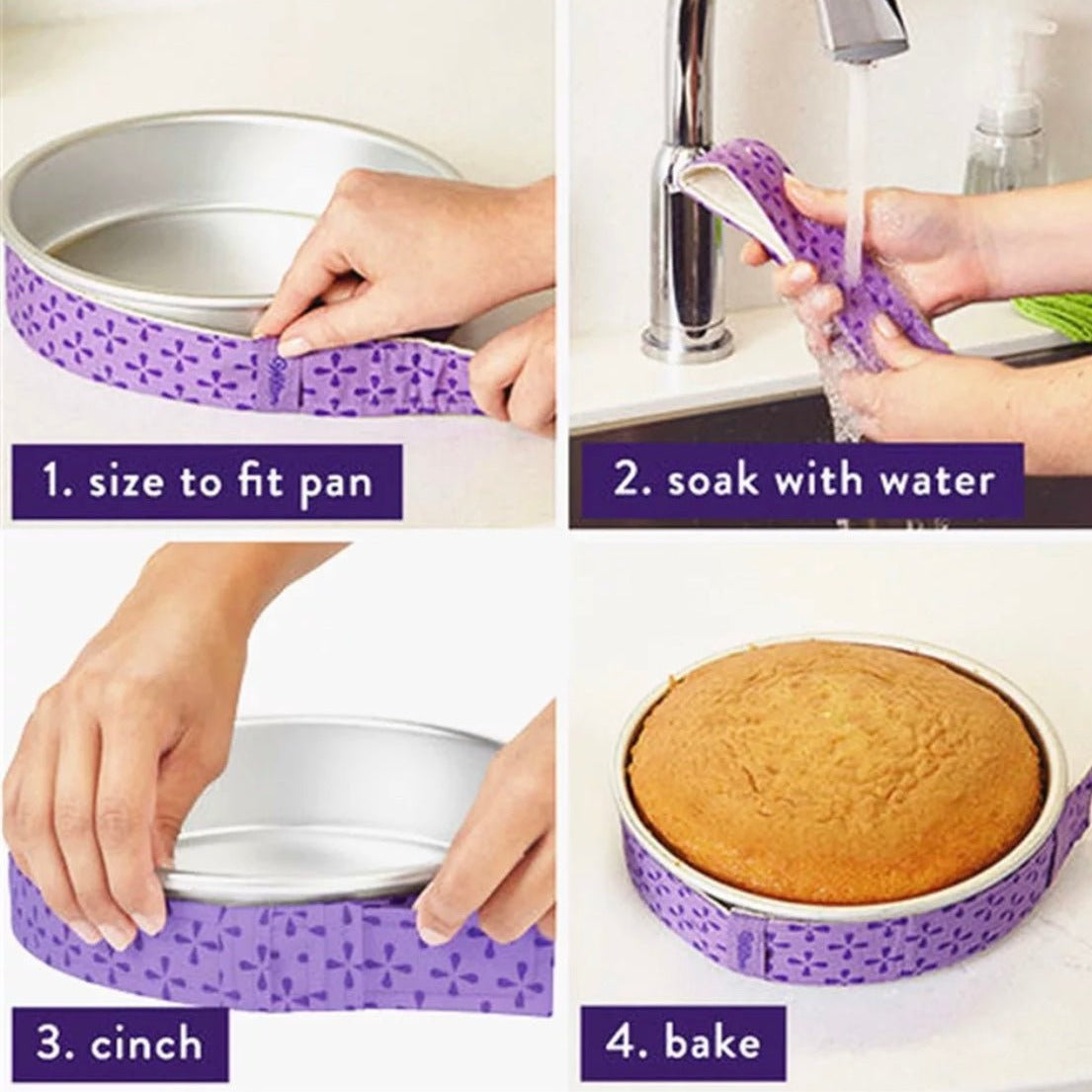 1. size to fit pan

2. soak with water

3. cinch

4. bake