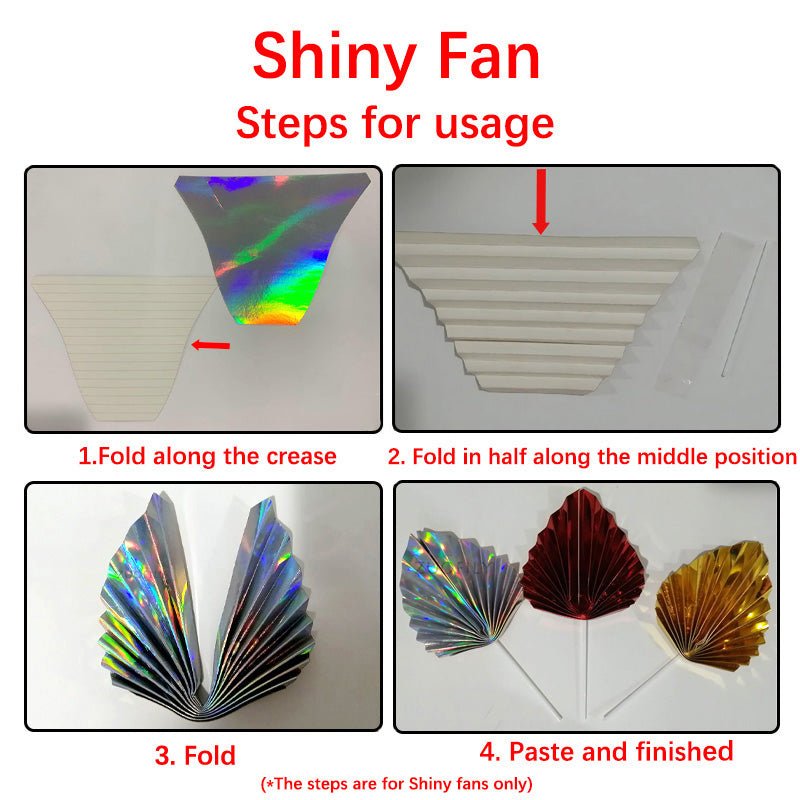 Shiny Fan
Steps for usage

1.Fold along the crease

2. Fold in half along the middle position

3. Fold

4. Paste and finished

(*The steps are for Shiny fans only)