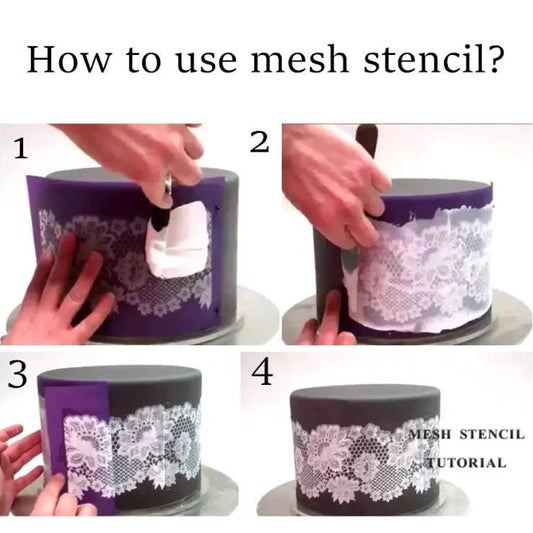 How to use mesh stencil?

1

2

3

4

MESH STENCIL
TUTORIAL