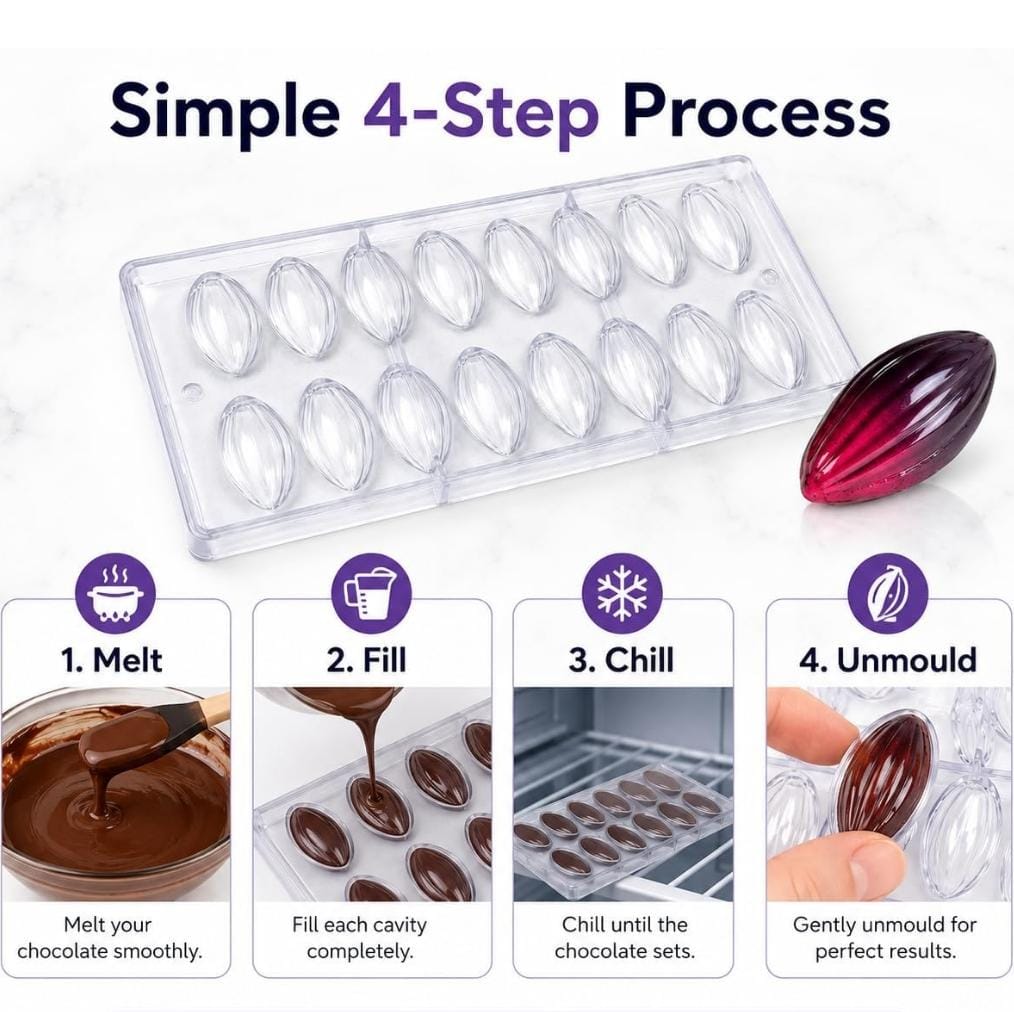 Simple 4-Step Process

1. Melt

Melt your chocolate smoothly.

2. Fill

Fill each cavity completely.

3. Chill

Chill until the chocolate sets.

4. Unmould

Gently unmould for perfect results.