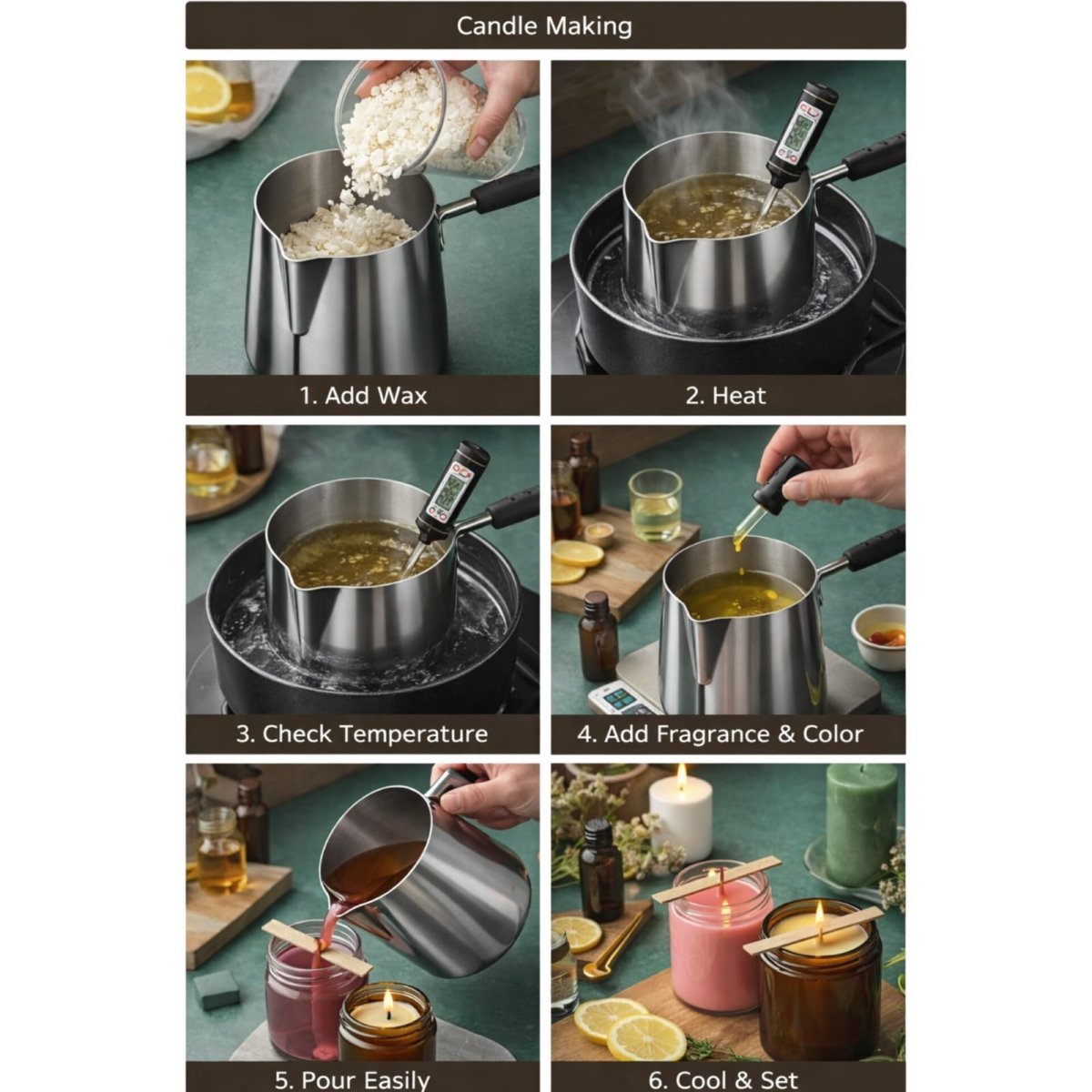 Candle Making

1. Add Wax

2. Heat

3. Check Temperature

4. Add Fragrance & Color

5. Pour Easily

6. Cool & Set