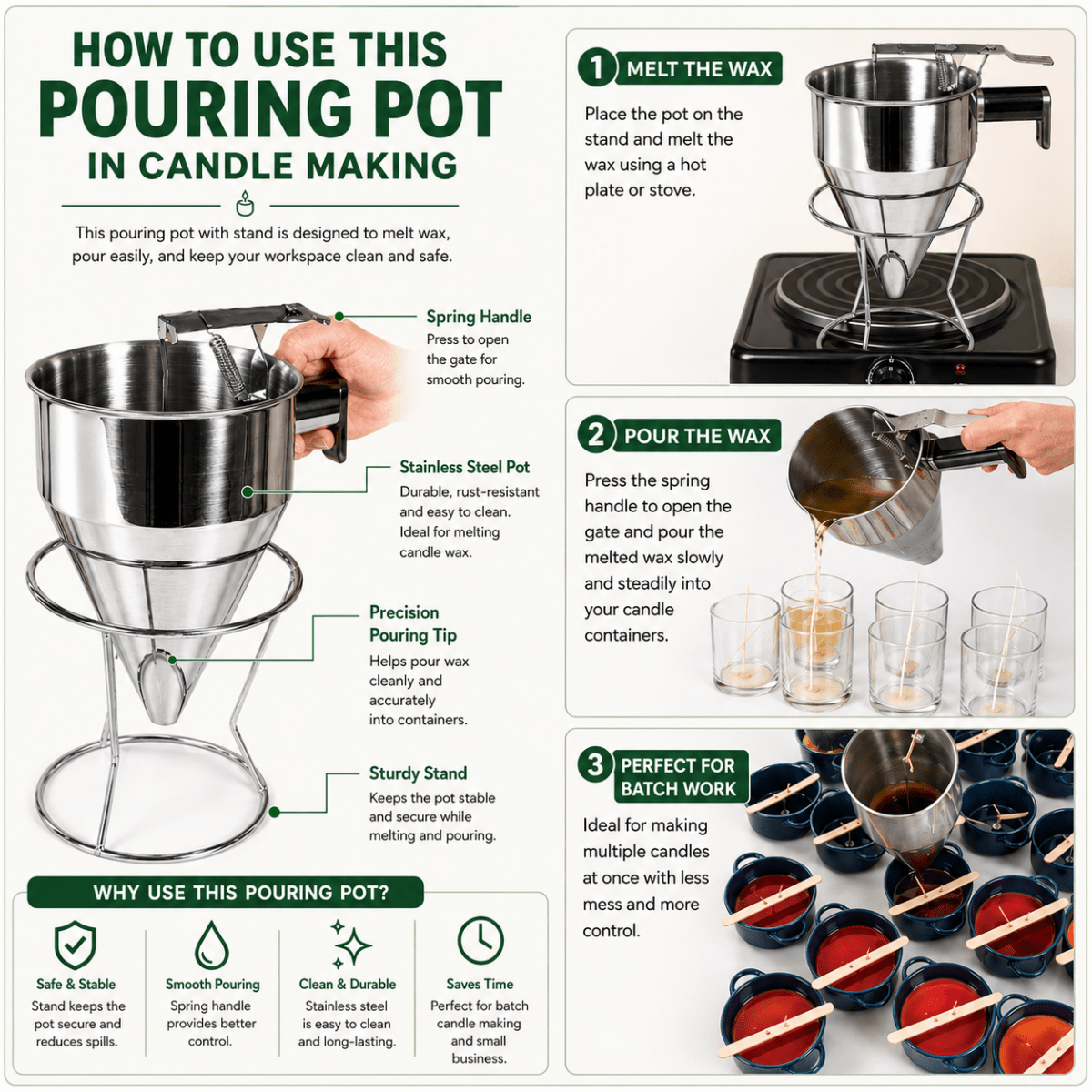 HOW TO USE THIS
POURING POT
IN CANDLE MAKING

This pouring pot with stand is designed to melt wax, pour easily, and keep your workspace clean and safe.

Spring Handle
Press to open the gate for smooth pouring.

Stainless Steel Pot
Durable, rust-resistant and easy to clean. Ideal for melting candle wax.

Precision Pouring Tip
Helps pour wax cleanly and accurately into containers.

Sturdy Stand
Keeps the pot stable and secure while melting and pouring.

WHY USE THIS POURING POT?

Safe & Stable
Stand keeps the pot secure and reduces spills.

Smooth Pouring
Spring handle provides better control.

Clean & Durable
Stainless steel is easy to clean and long-lasting.

Saves Time
Perfect for batch candle making and small business.

1 MELT THE WAX
Place the pot on the stand and melt the wax using a hot plate or stove.

2 POUR THE WAX
Press the spring handle to open the gate and pour the melted wax slowly and steadily into your candle containers.

3 PERFECT FOR BATCH WORK
Ideal for making multiple candles at once with less mess and more control.