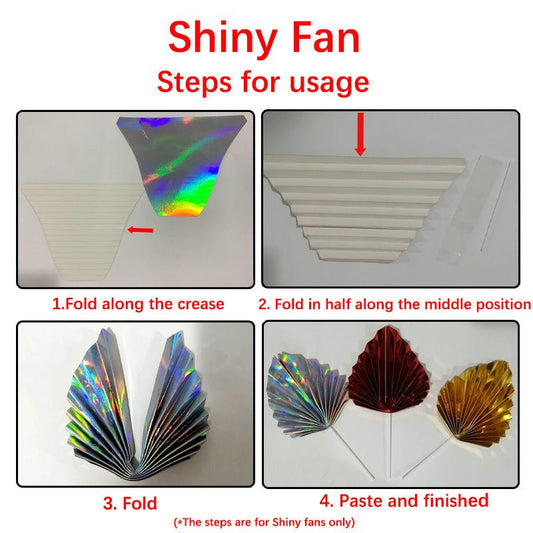 Shiny Fan
Steps for usage

1.Fold along the crease

2. Fold in half along the middle position

3. Fold

4. Paste and finished

(*The steps are for Shiny fans only)