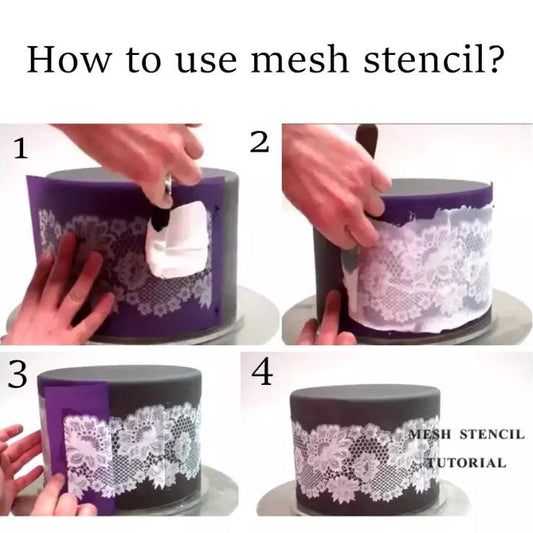 How to use mesh stencil?

1

2

3

4

MESH STENCIL TUTORIAL